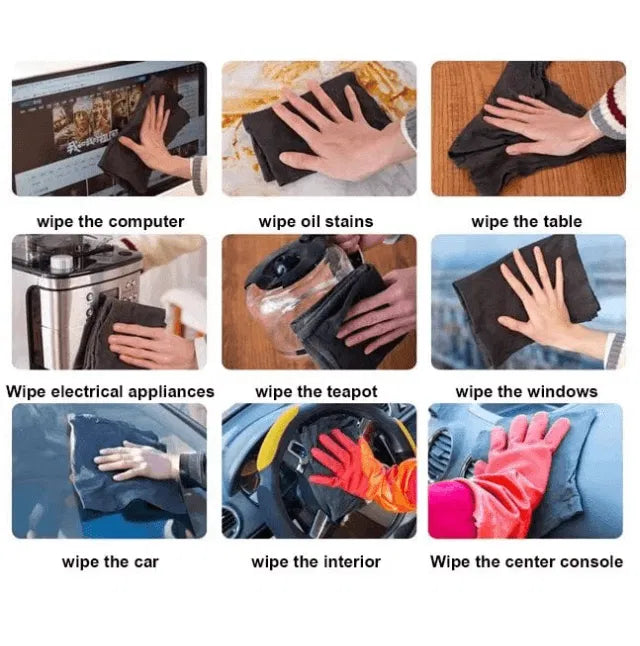 wipe the computer

wipe oil stains

wipe the table

Wipe electrical appliances

wipe the teapot

wipe the windows

wipe the car

wipe the interior

Wipe the center console